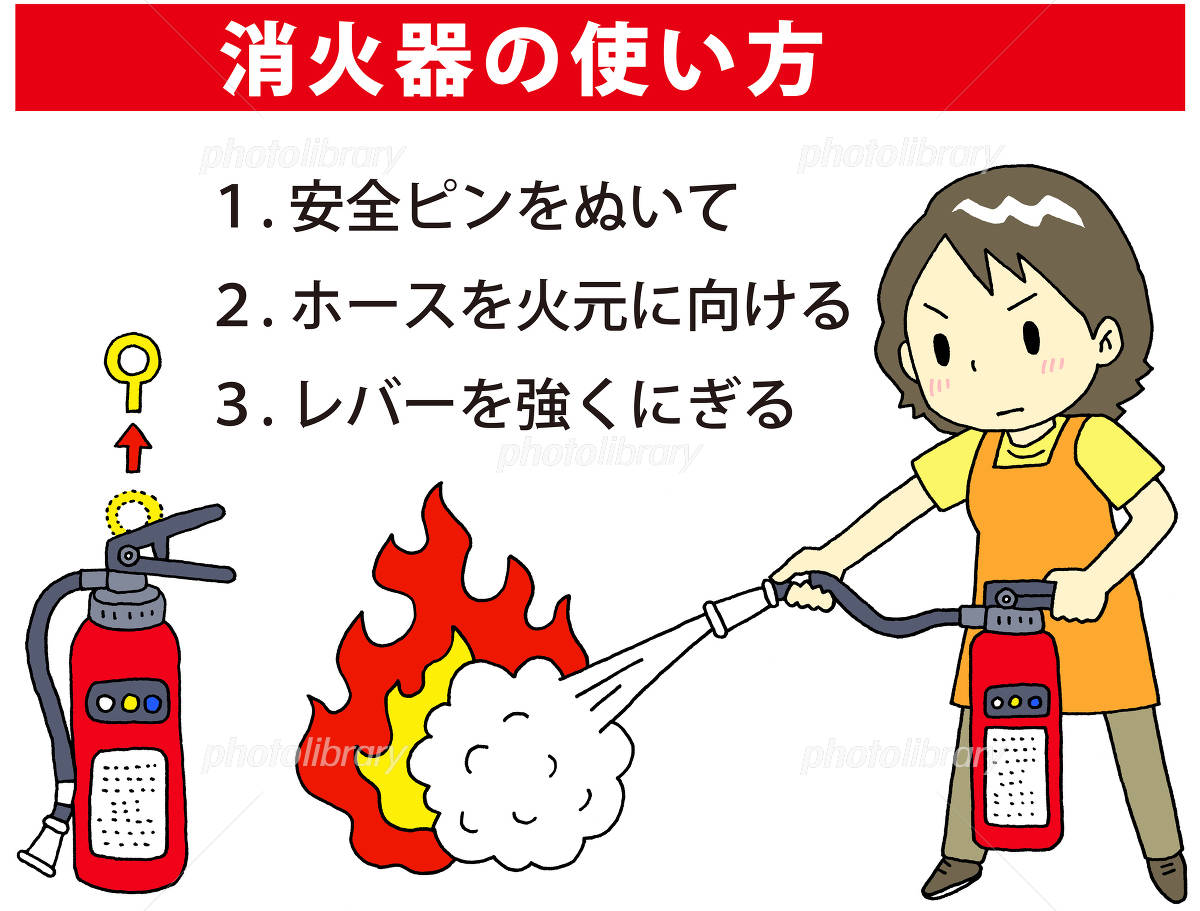 消火器の使い方

photolibrary

photolibrary

1. 安全ピンをぬいて

2. ホースを火元に向ける

3. レバーを強くにぎる

photolibrary

photolibrary

photolibrary